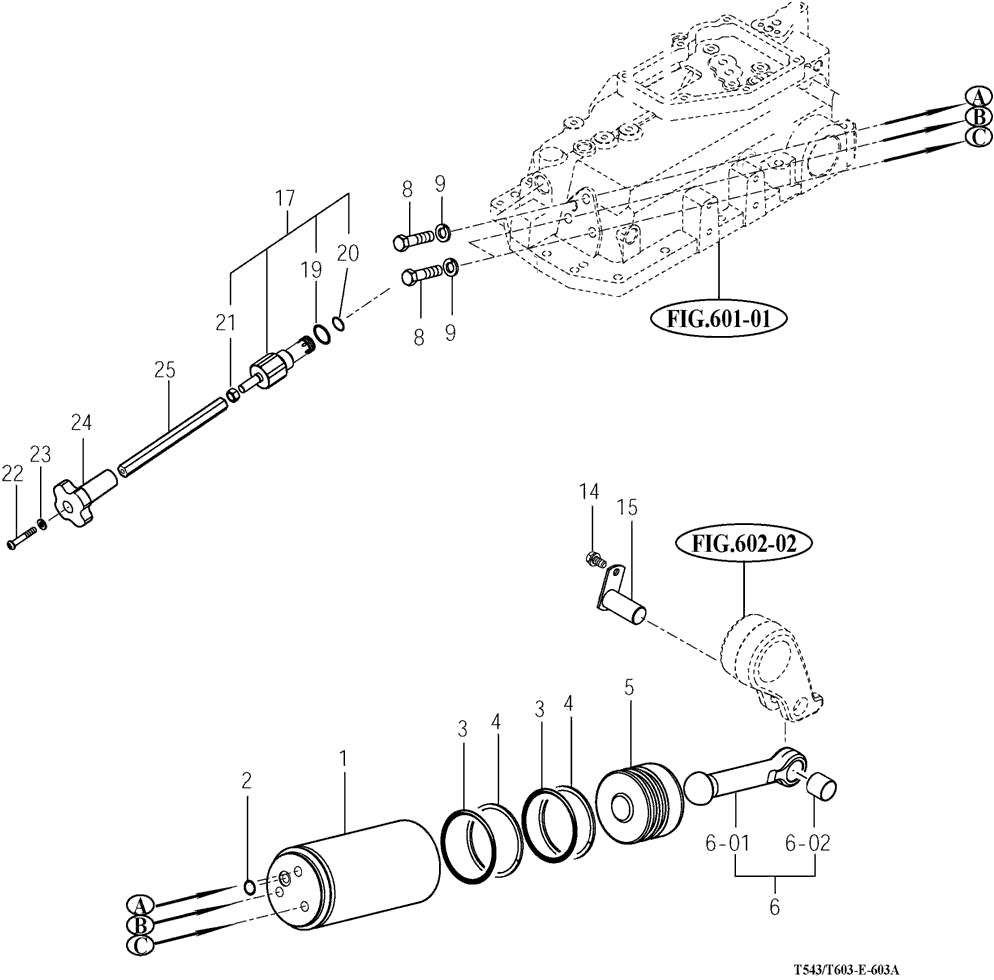 A
B
C
17
8
9
19
20
21
8
9
FIG.601-01
25
24
23
22
14
15
FIG.602-02
5
3
4
3
4
1
2
6-01
6-02
6
A
B
C
T543/T603-E-603A