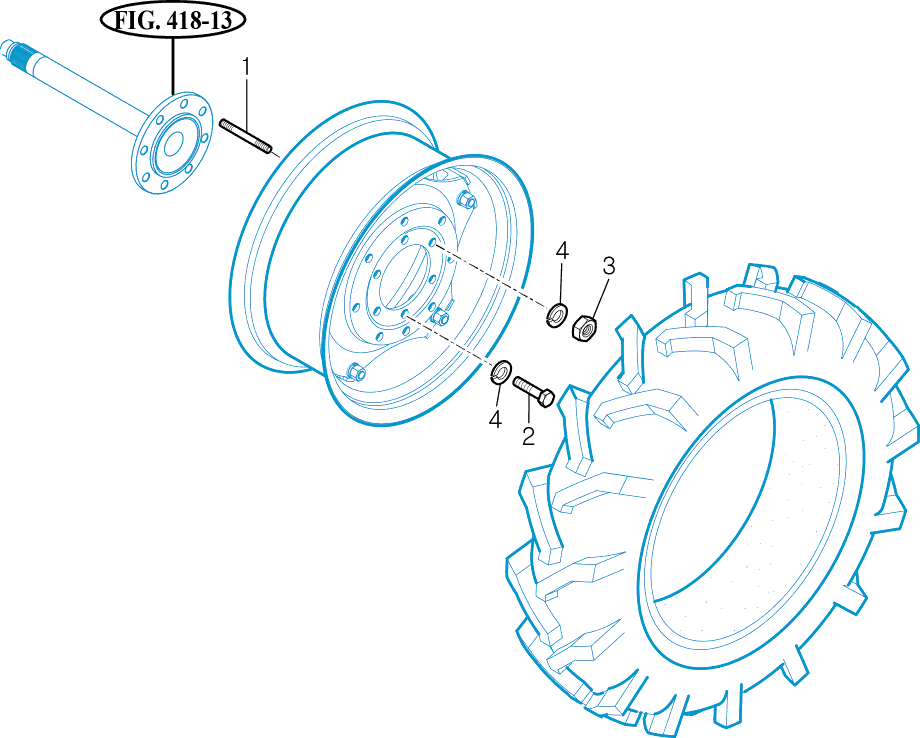 FIG. 418-13

1

4

3

4

2