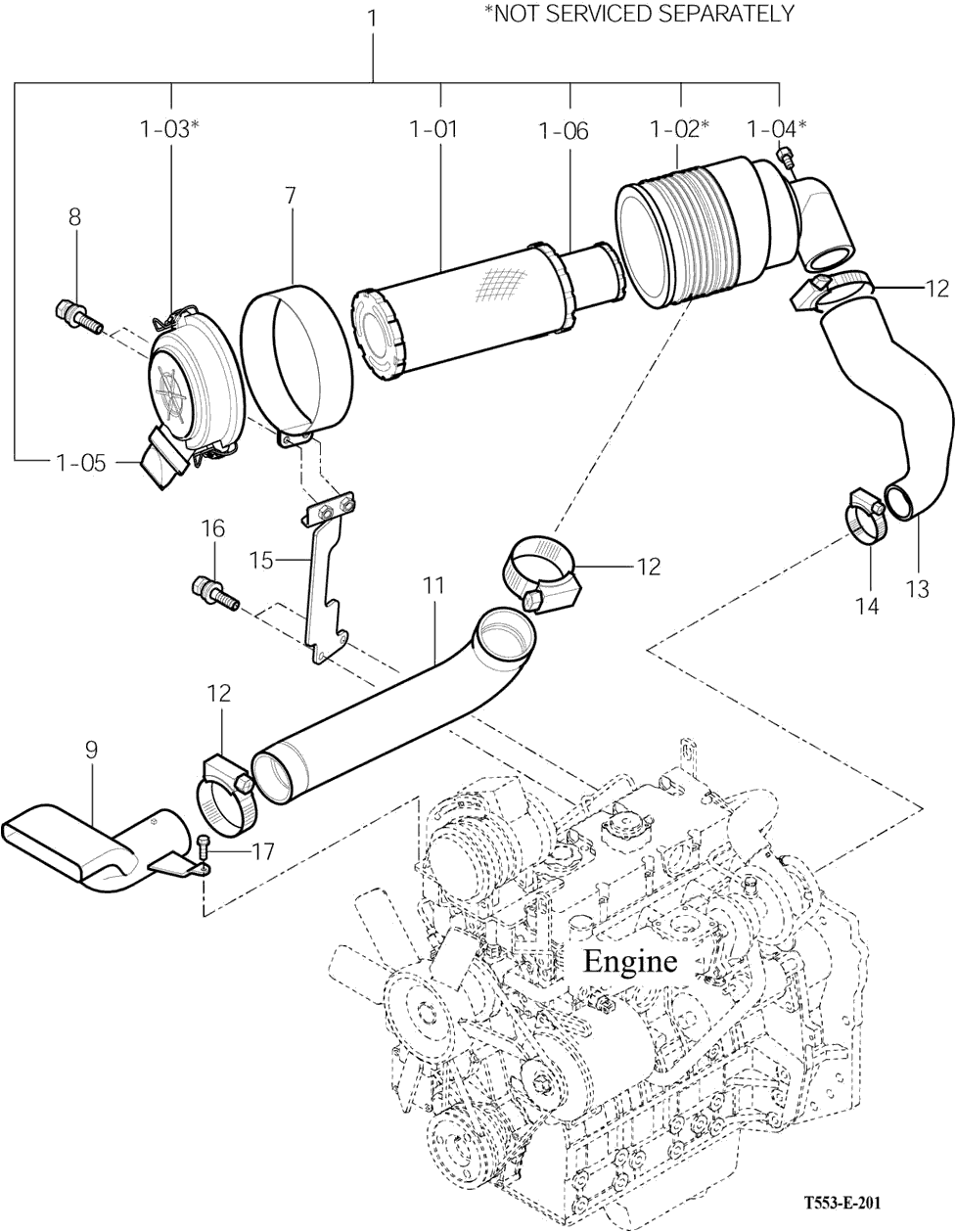 1

*NOT SERVICED SEPARATELY

1-03*

1-01

1-06

1-02*

1-04*

8

7

12

1-05

16

15

12

11

14

13

12

9

17

Engine

T553-E-201