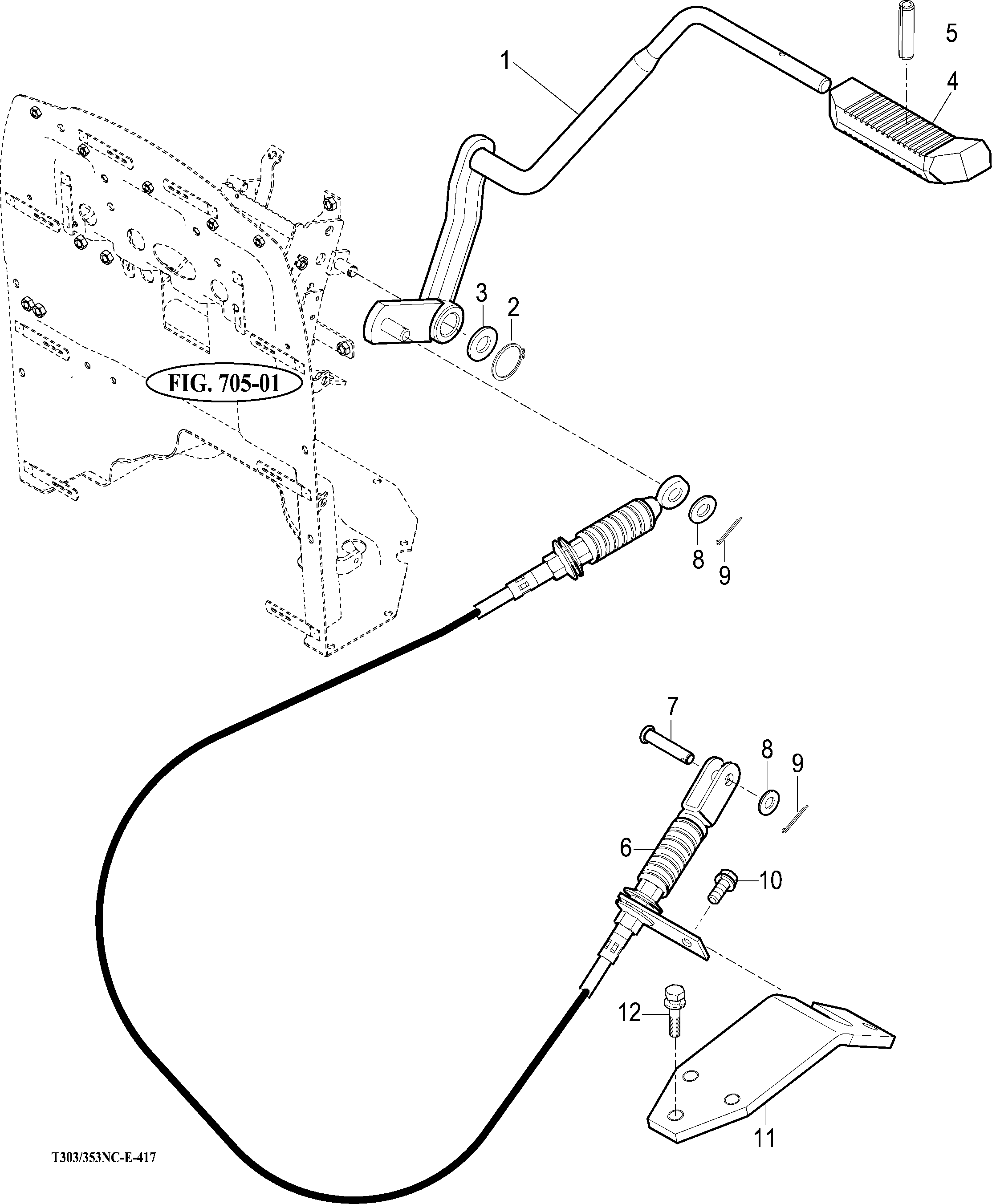 1
5
4
3
2
FIG. 705-01
8
9
7
8
9
6
10
12
11
T303/353NC-E-417