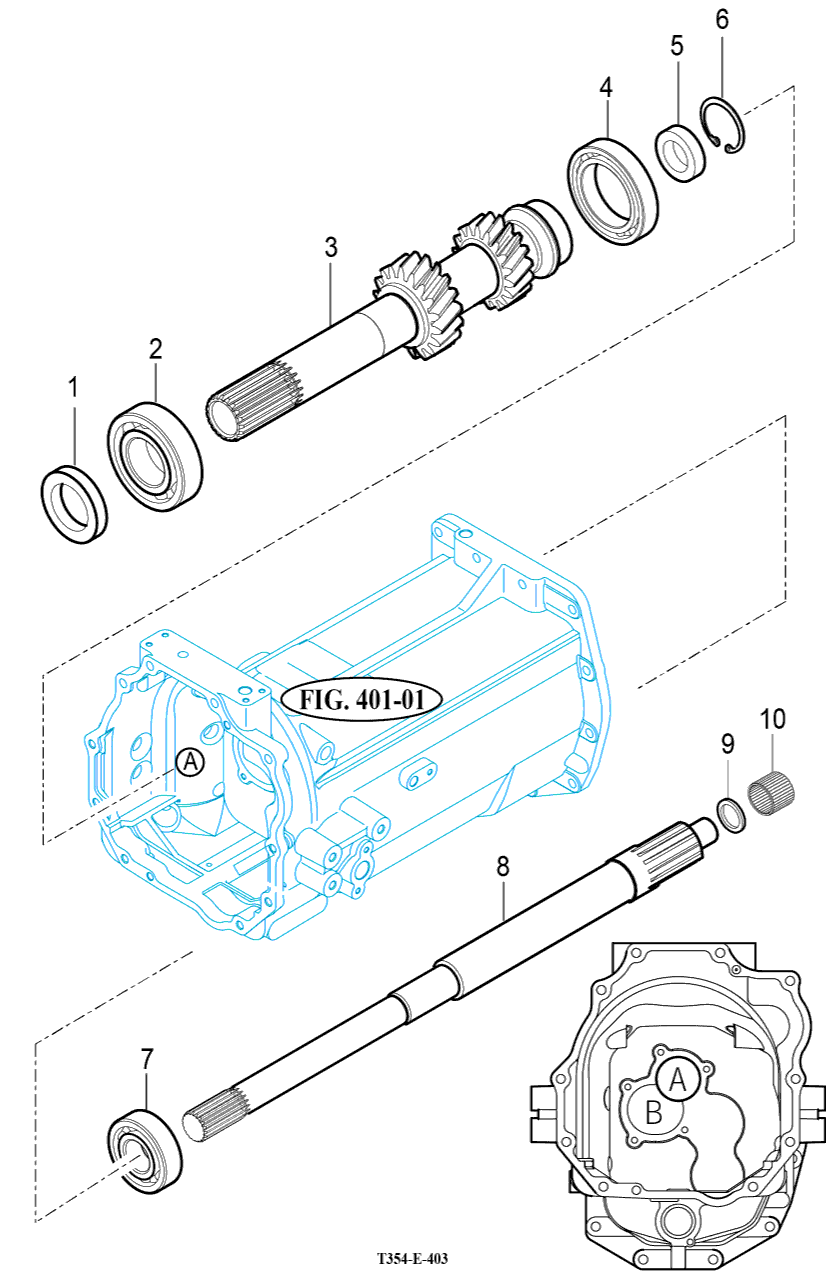 6
5
4
3
2
1
FIG. 401-01
A
10
9
8
7
A
B
T354-E-403