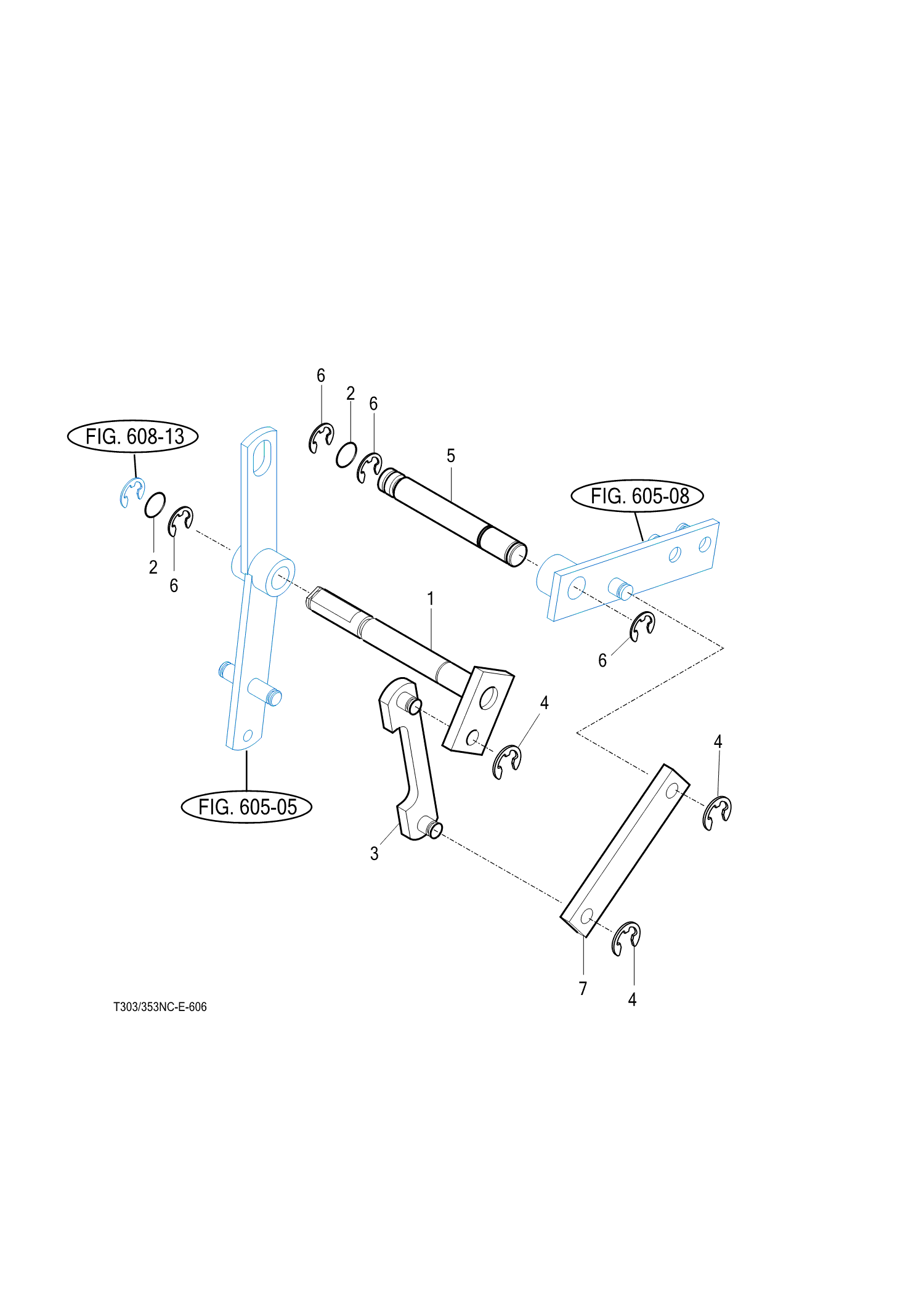 6
2
6
FIG. 608-13
5
FIG. 605-08
2
6
1
6
4
4
FIG. 605-05
3
7
4
T303/353NC-E-606