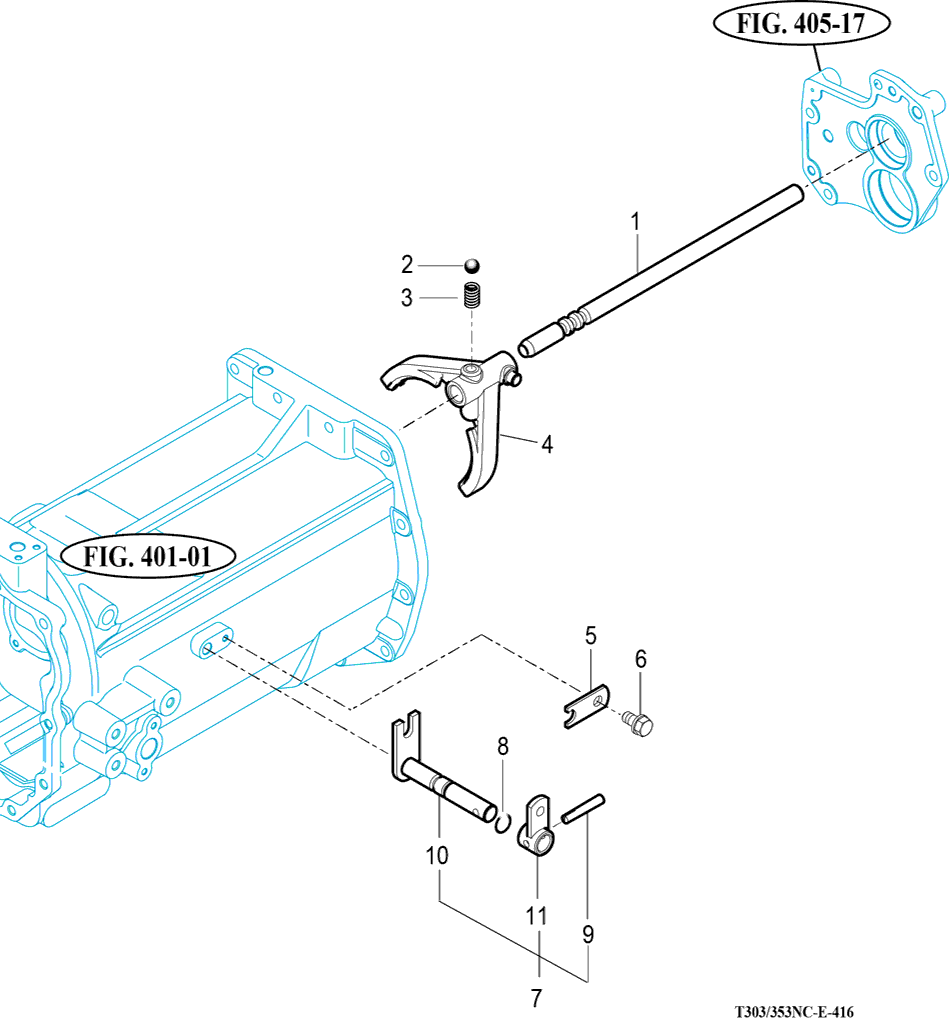 FIG. 405-17

1

2

3

4

FIG. 401-01

5

6

8

10

11

9

7

T303/353NC-E-416