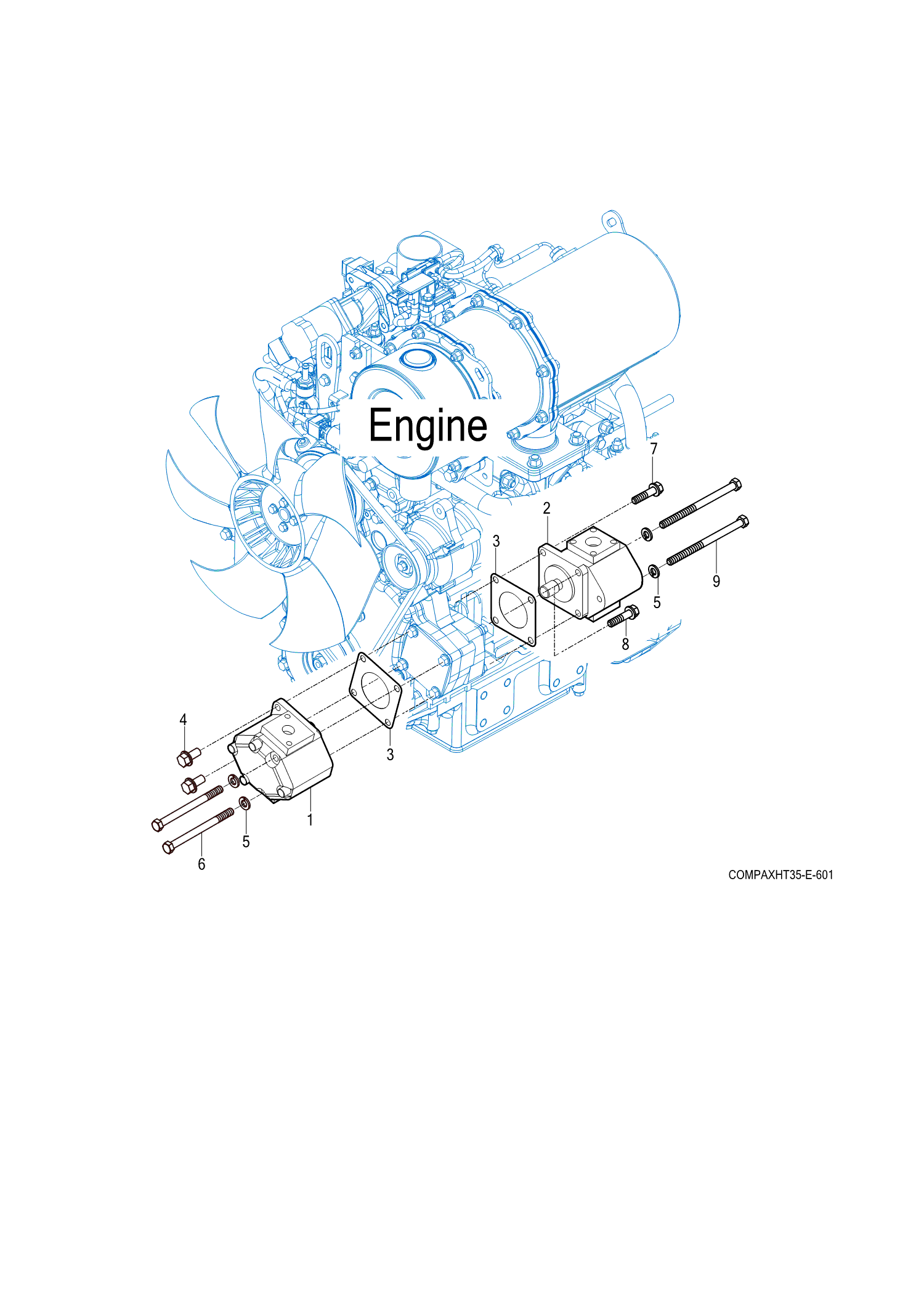 Engine

7
2
3
9
5
8
4
3
1
5
6

COMPAXHT35-E-601