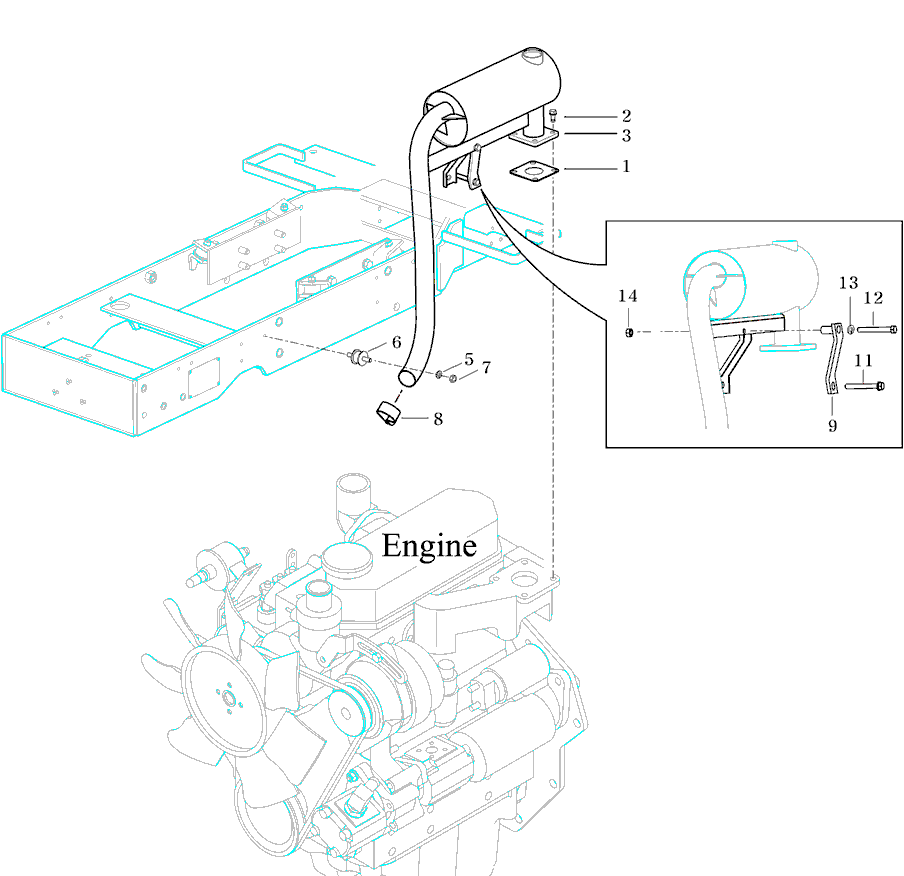 2
3
1
14
13
12
11
9
6
5
7
8
Engine