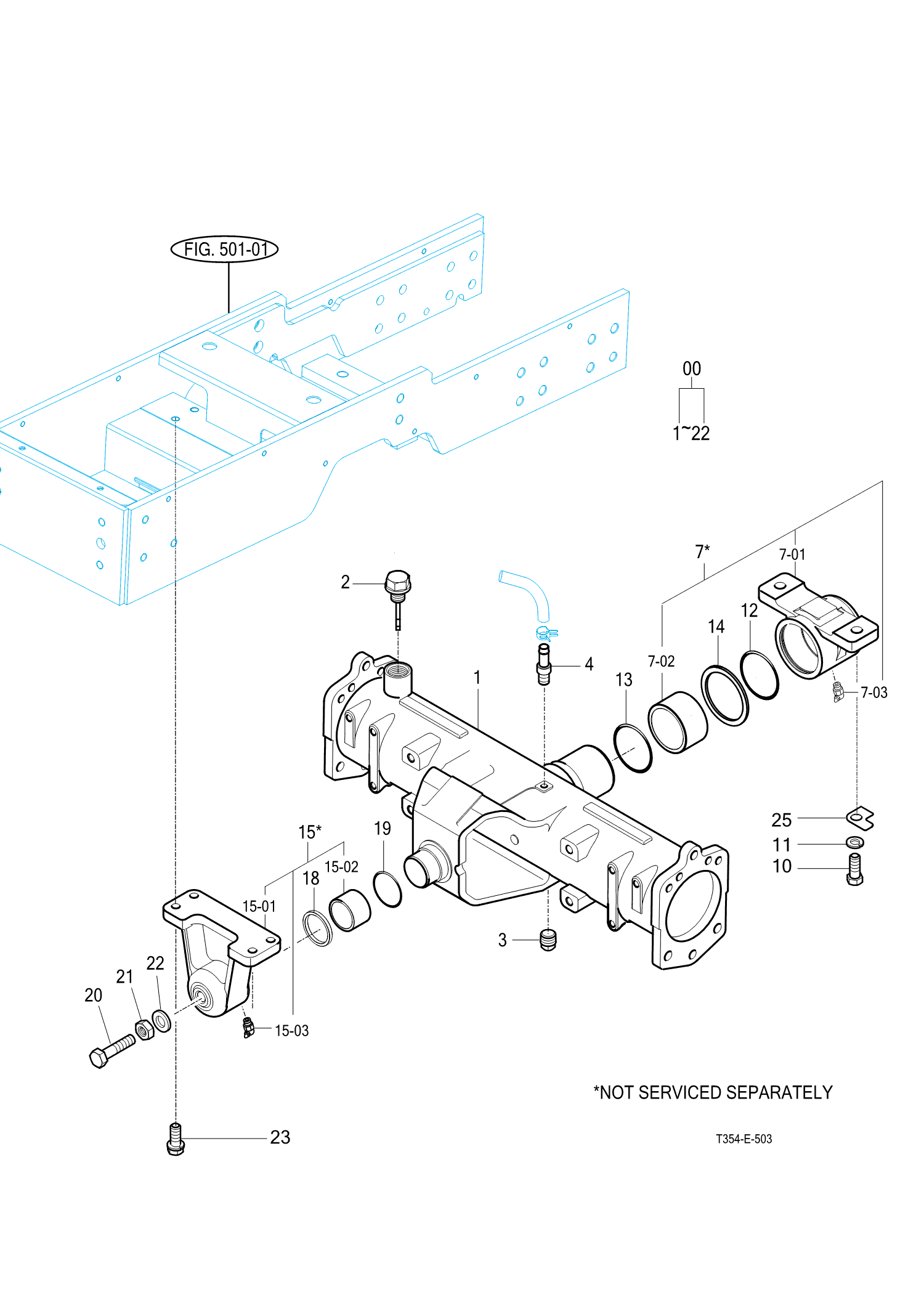 FIG. 501-01

00

1~22

7*

7-01

2

12

14

7-02

4

1

13

7-03

25

11

10

15*

19

15-02

18

15-01

3

22

21

20

15-03

*NOT SERVICED SEPARATELY

23

T354-E-503