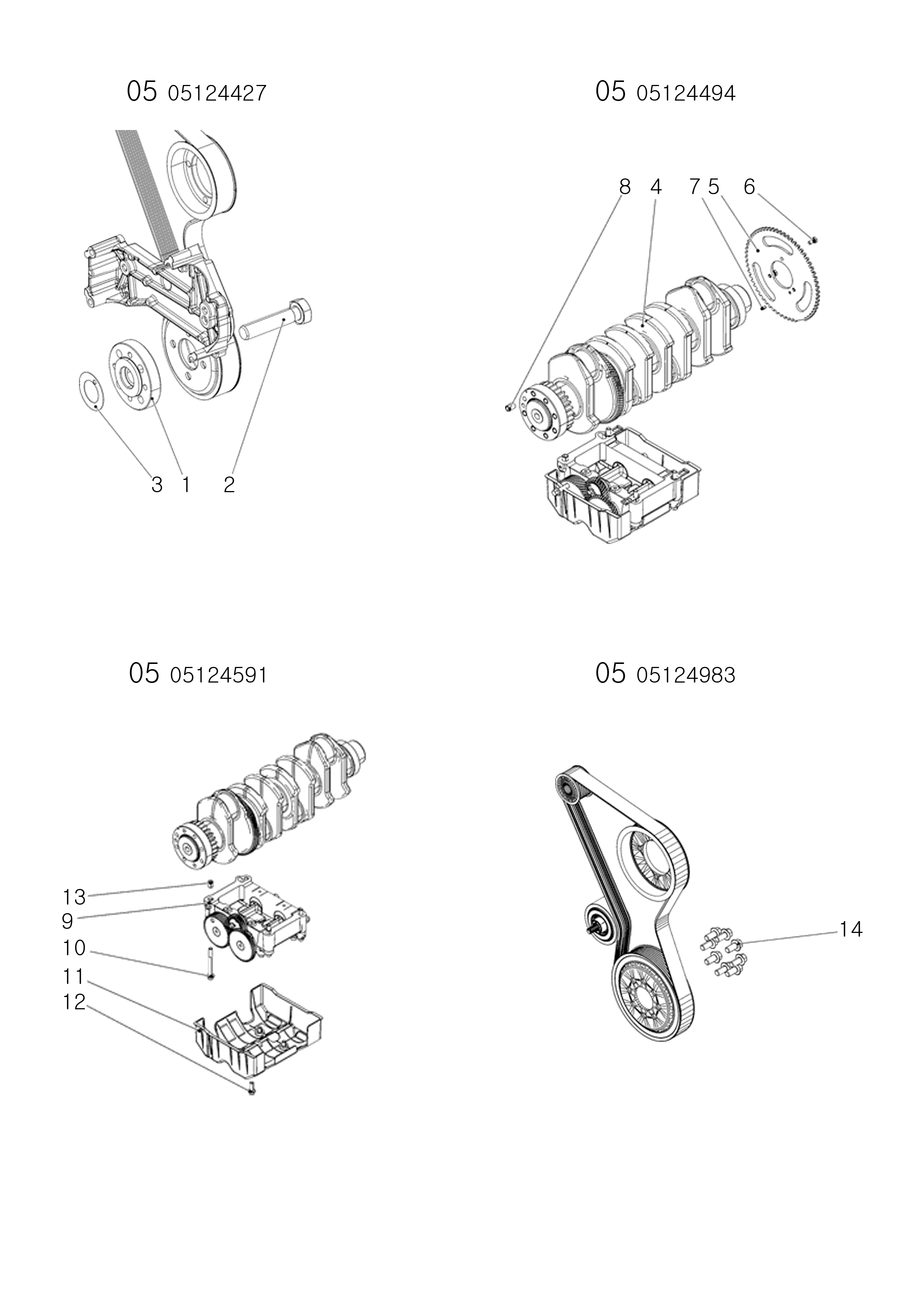 05 05124427

3 1 2

05 05124494

8 4 7 5 6

05 05124591

13
9
10
11
12

05 05124983

14