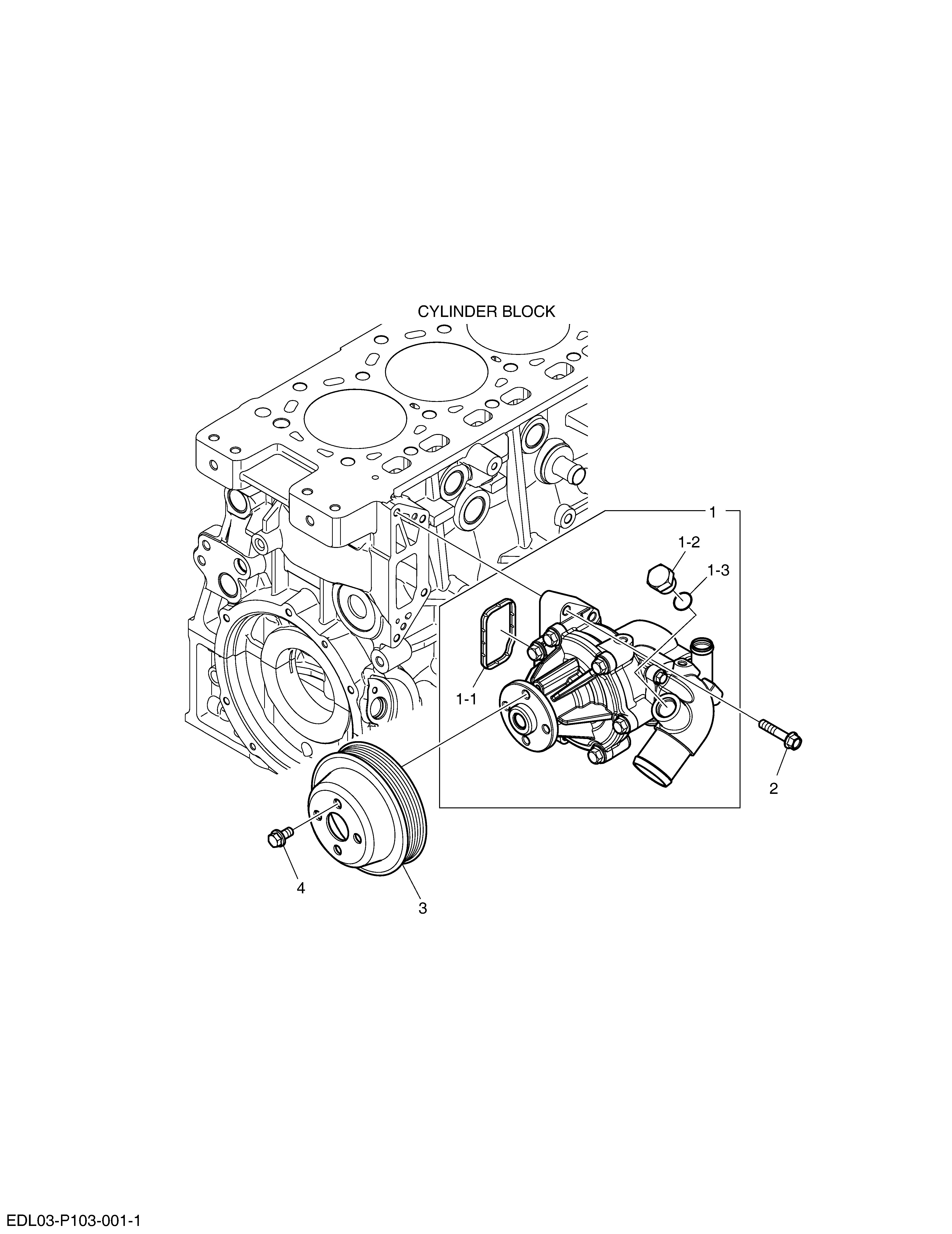 CYLINDER BLOCK

1

1-2

1-3

1-1

2

4

3

EDL03-P103-001-1