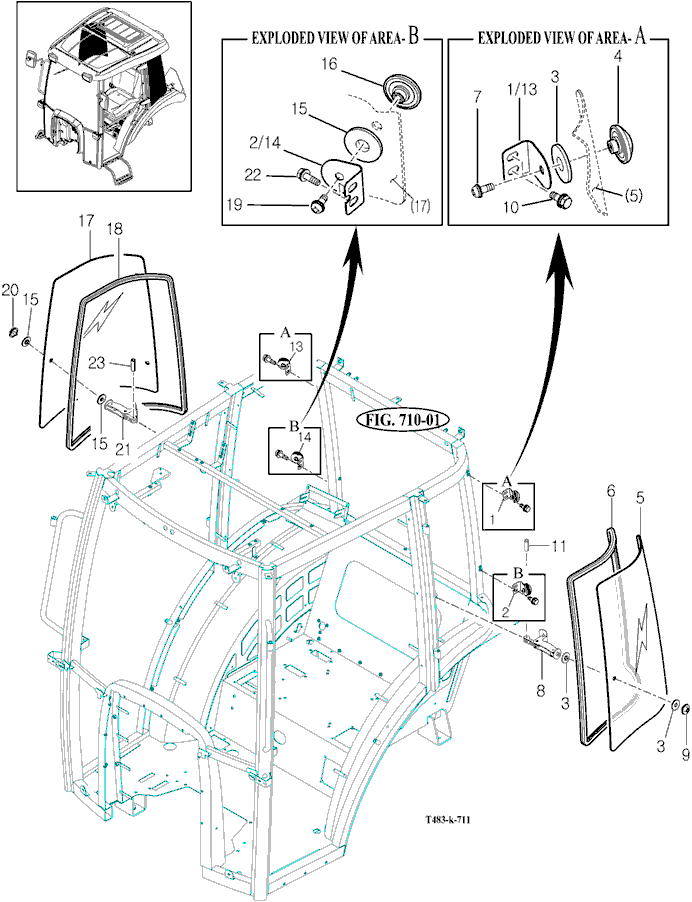 EXPLODED VIEW OF AREA- B

16
15
2/14
22
19
(17)

EXPLODED VIEW OF AREA- A

7
1/13
3
4
10
(5)

17
18
20
15
23
15
21

A
13
B
14

FIG. 710-01

A
1
11
B
2
6
5
8
3
3
9

T483-k-711