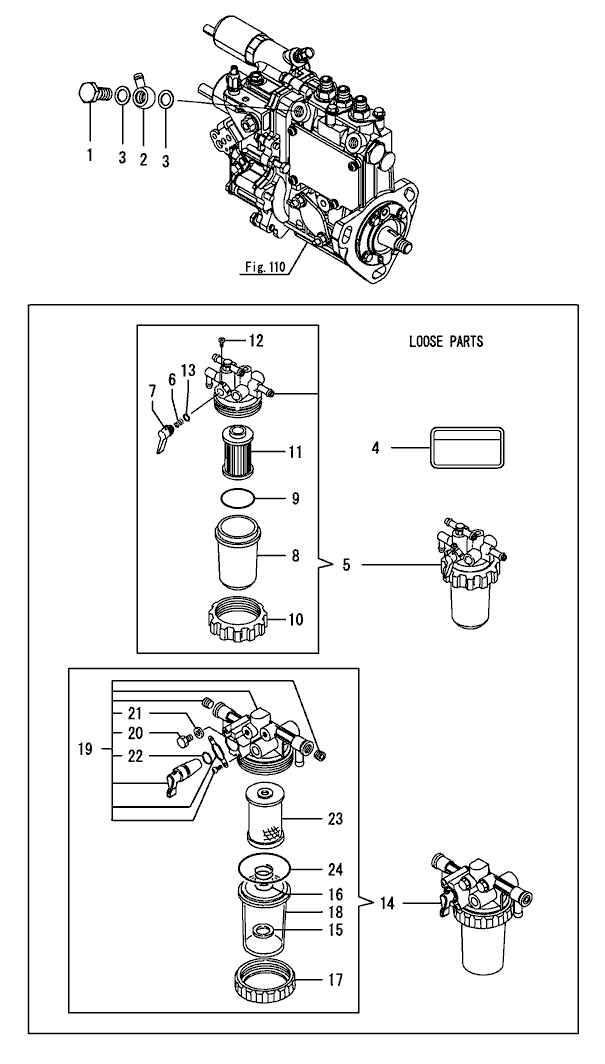 1
3
2
3
Fig. 110

LOOSE PARTS
12
13
6
7
11
9
8
10
4
5

21
20
19
22
23
24
16
18
15
17
14