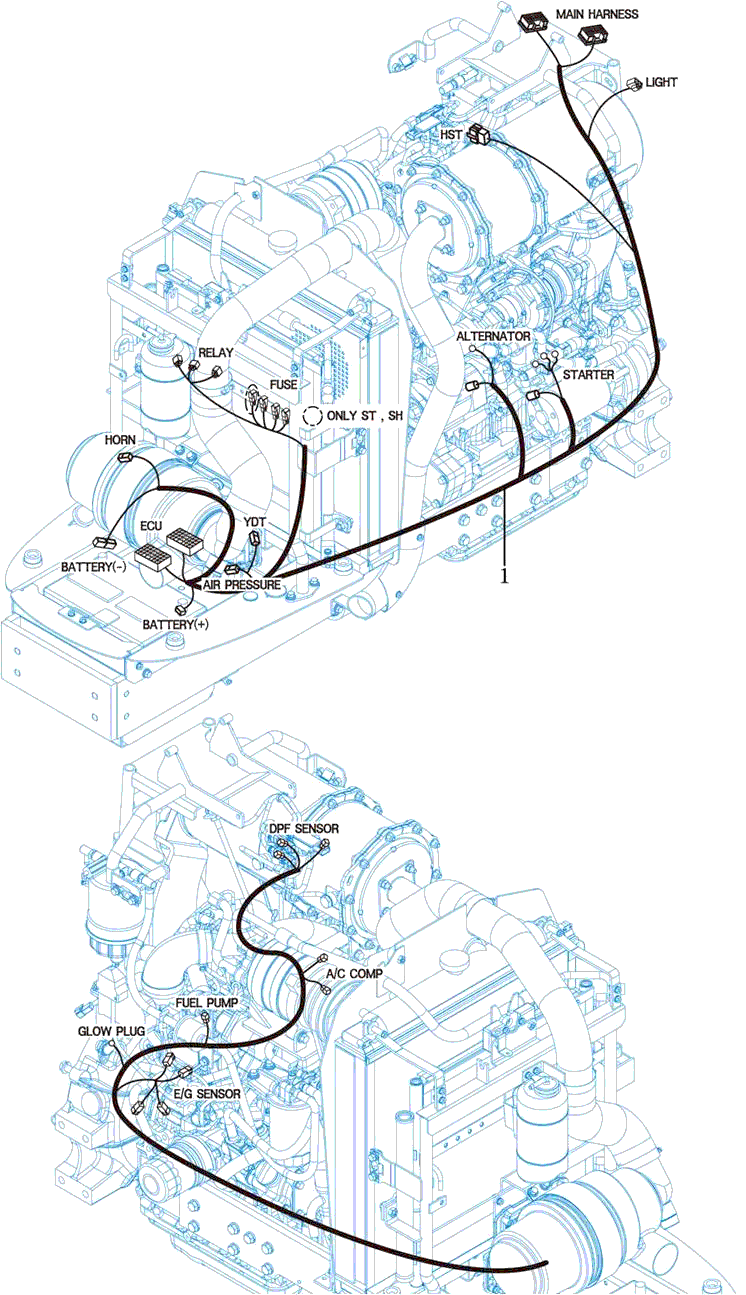 MAIN HARNESS
LIGHT
HST
ALTERNATOR
STARTER
RELAY
FUSE
ONLY ST , SH
HORN
ECU
YDT
BATTERY(-)
AIR PRESSURE
BATTERY(+)
1
DPF SENSOR
A/C COMP
FUEL PUMP
GLOW PLUG
E/G SENSOR