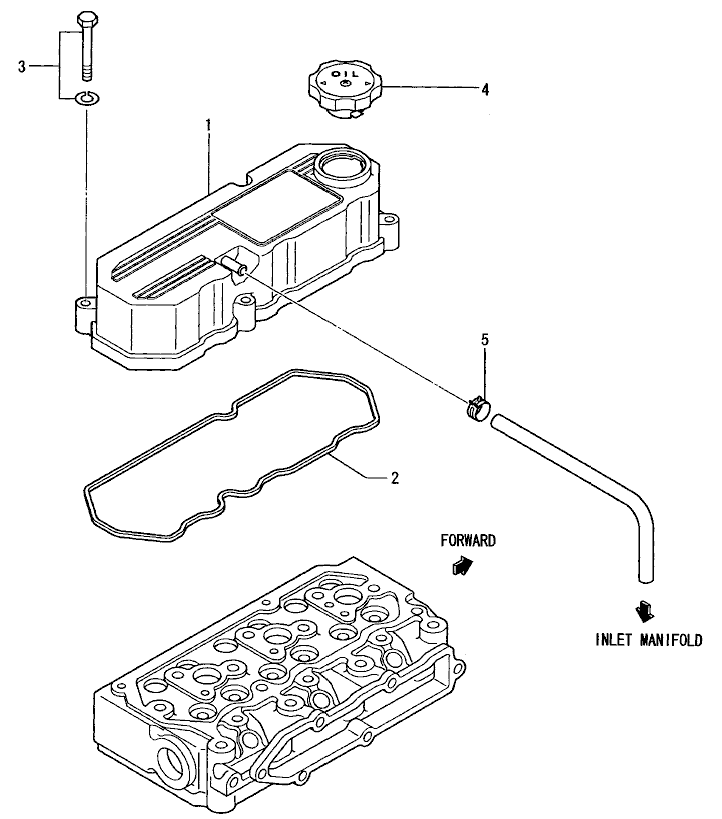 3

OIL

4

1

5

2

FORWARD

INLET MANIFOLD