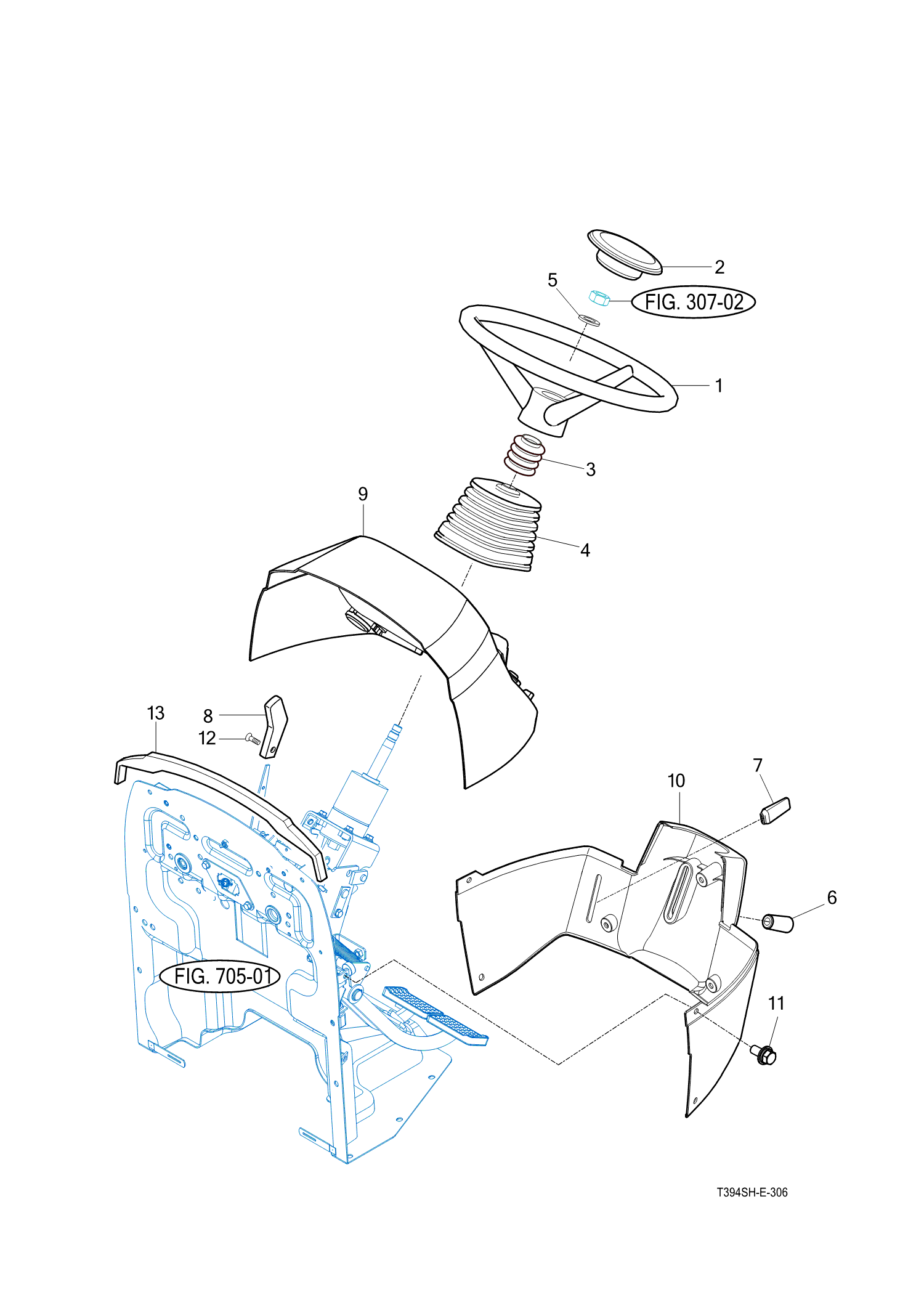 2
5
FIG. 307-02
1
3
9
4
13
8
12
7
10
6
FIG. 705-01
11
T394SH-E-306