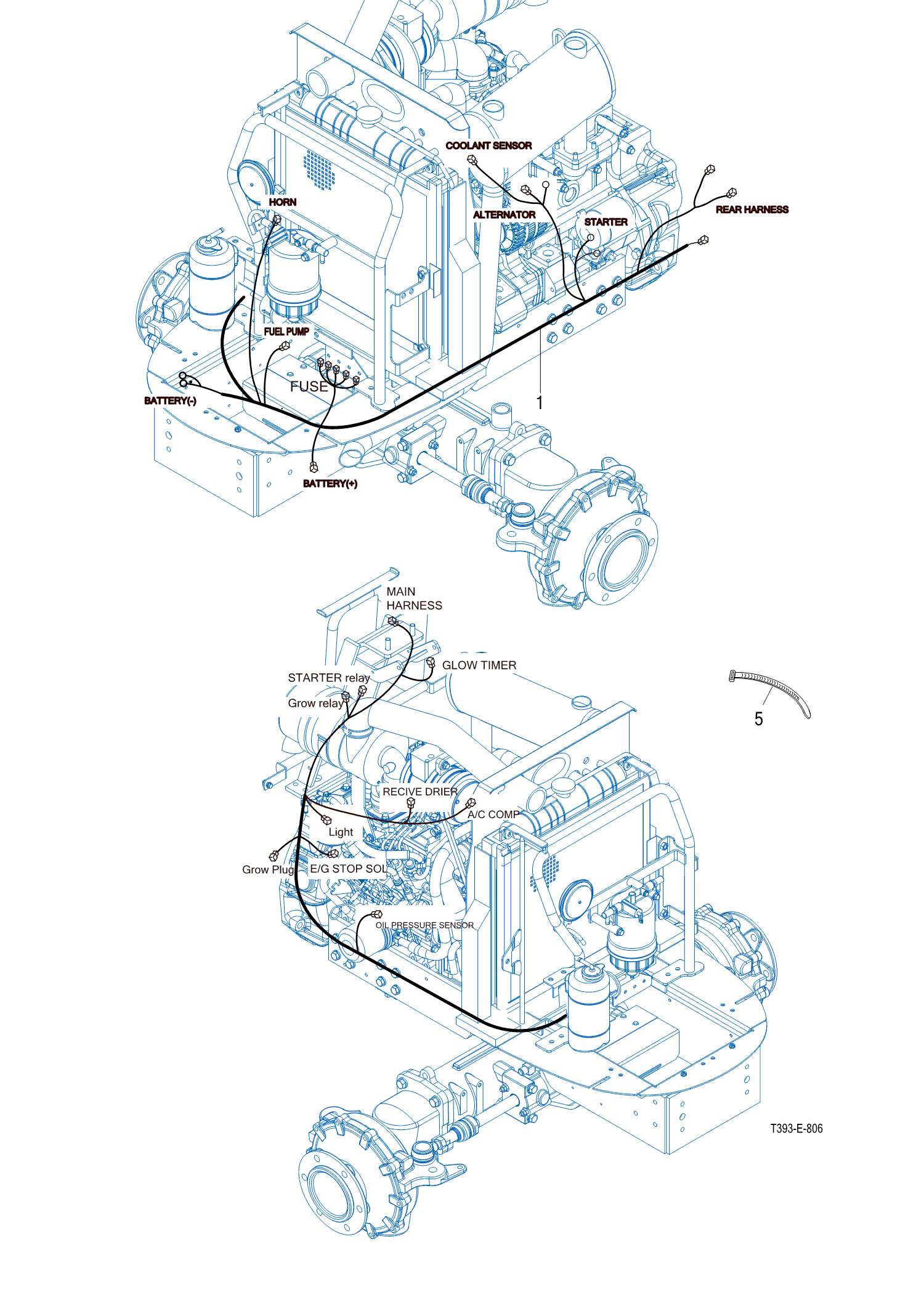 COOLANT SENSOR

HORN

ALTERNATOR

STARTER

REAR HARNESS

FUEL PUMP

FUSE

BATTERY(-)

1

BATTERY(+)

MAIN HARNESS

GLOW TIMER

STARTER relay

Grow relay

5

RECIVE DRIER

A/C COMP

Light

Grow Plug

E/G STOP SOL

OIL PRESSURE SENSOR

T393-E-806