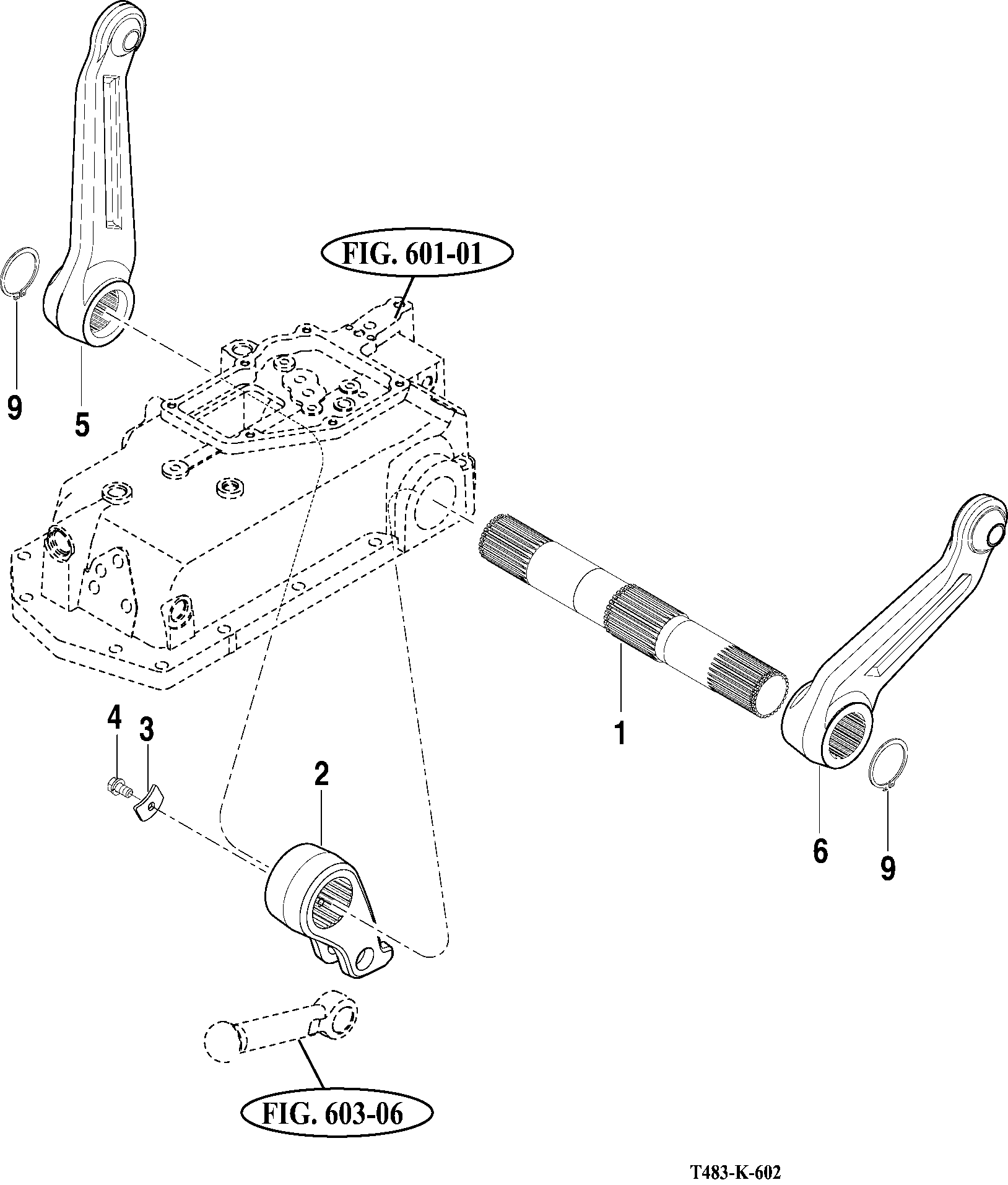 FIG. 601-01

9

5

1

4

3

2

6

9

FIG. 603-06

T483-K-602