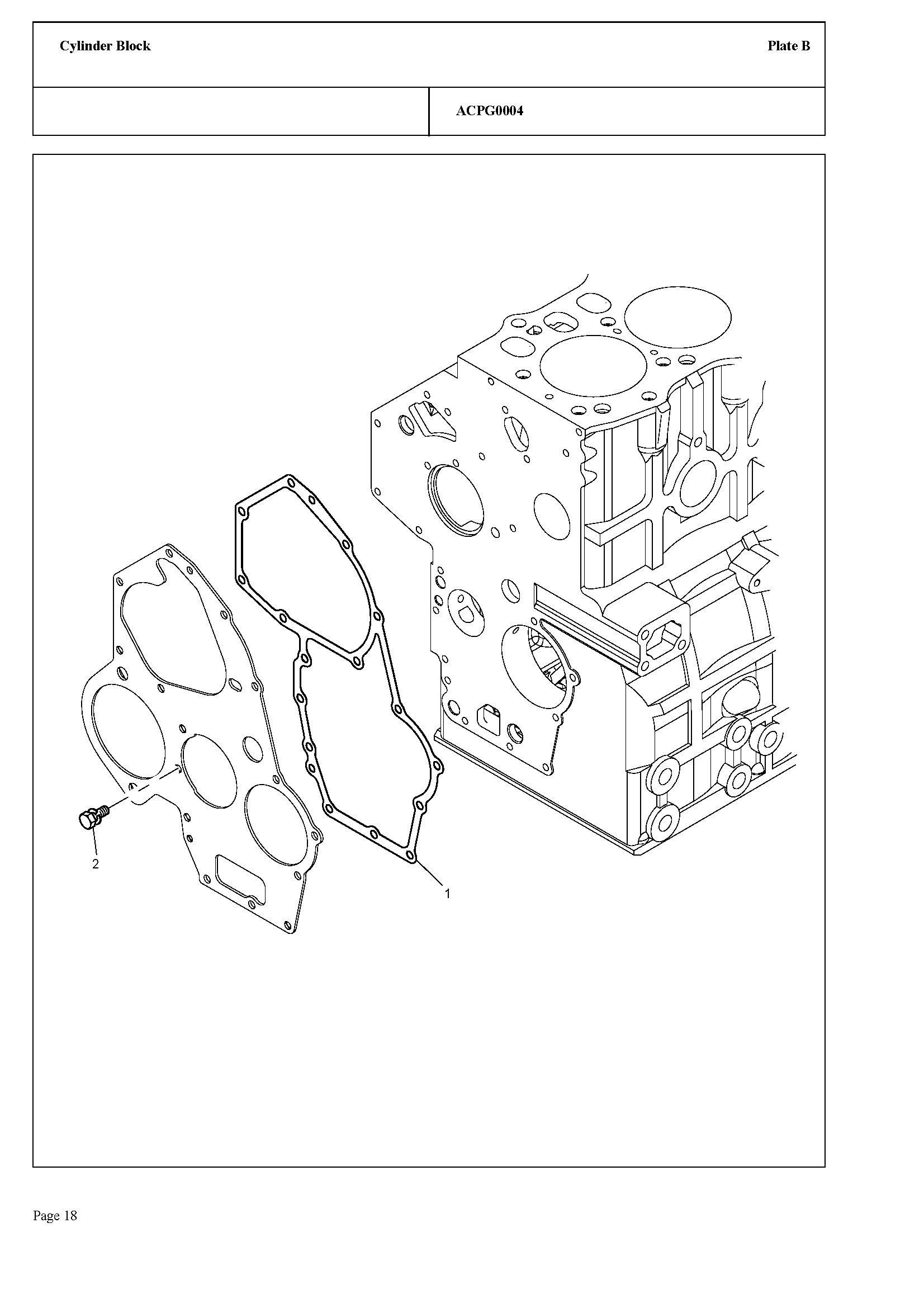 Cylinder Block

Plate B

ACPG0004

2

1

Page 18