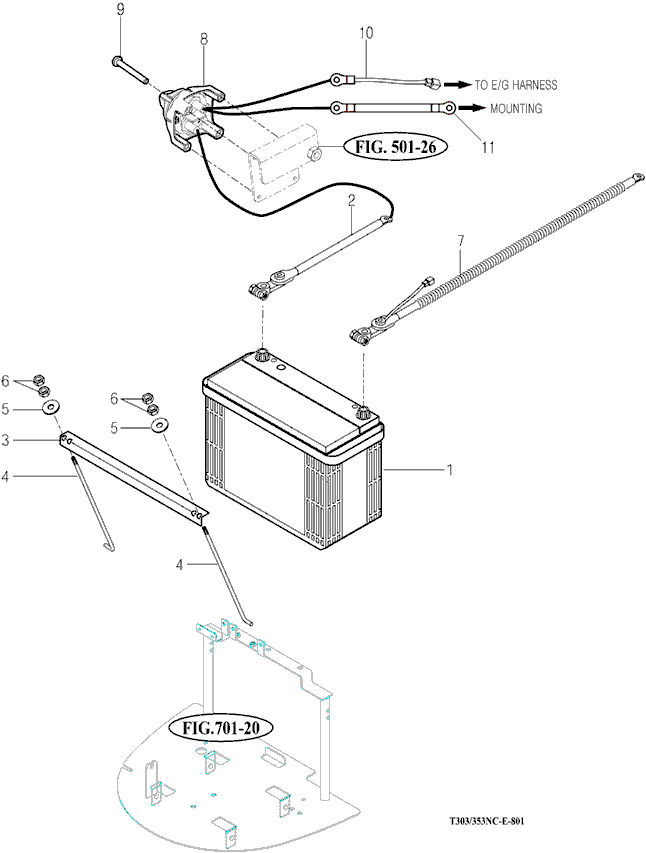 9
8
10
TO E/G HARNESS
MOUNTING
11
FIG. 501-26
2
7
6
5
3
4
6
5
1
4
FIG.701-20
T303/353NC-E-801