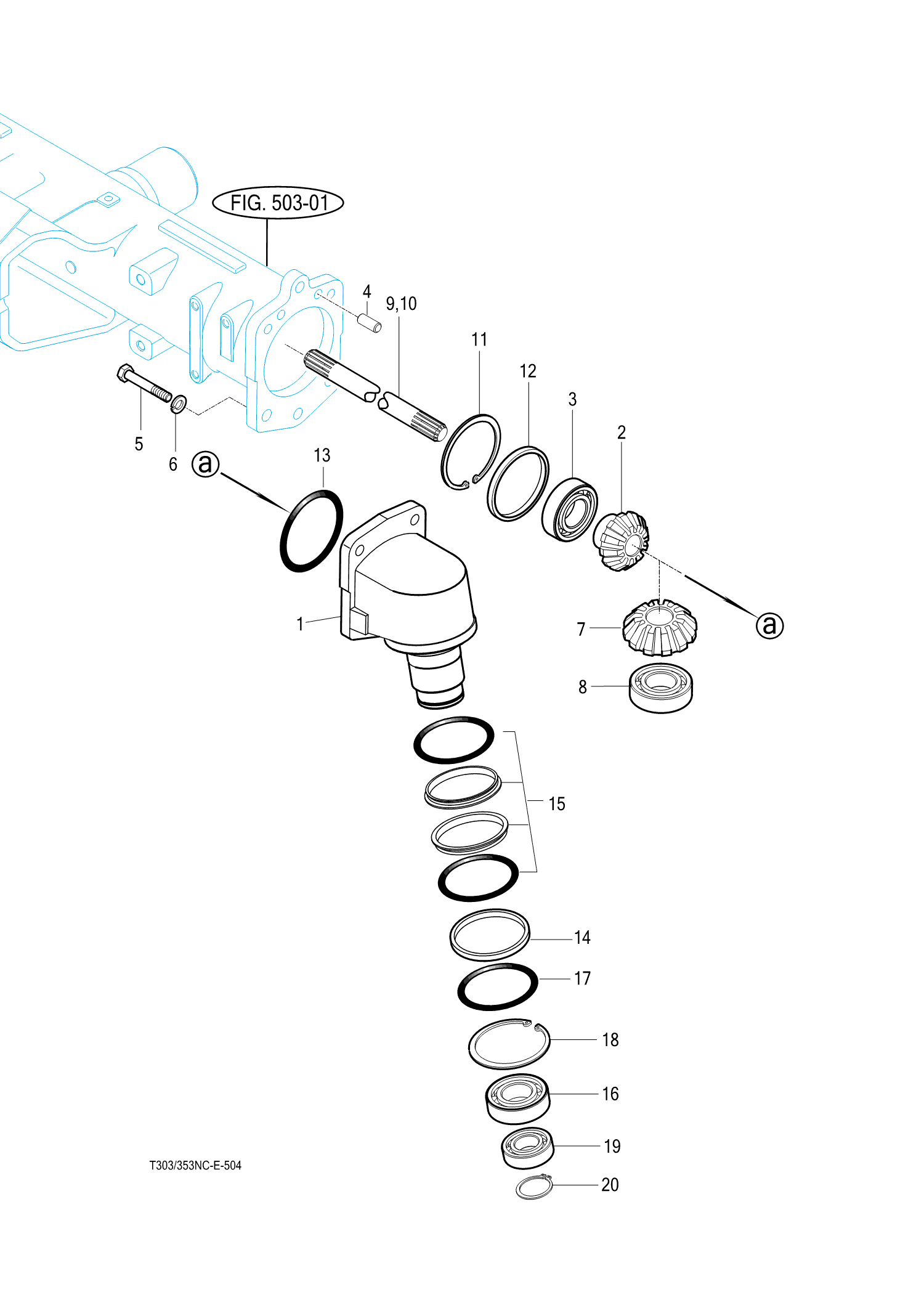 FIG. 503-01

4
9,10
11
12
3
2
5
6
a
13
1
7
a
8
15
14
17
18
16
19
20

T303/353NC-E-504