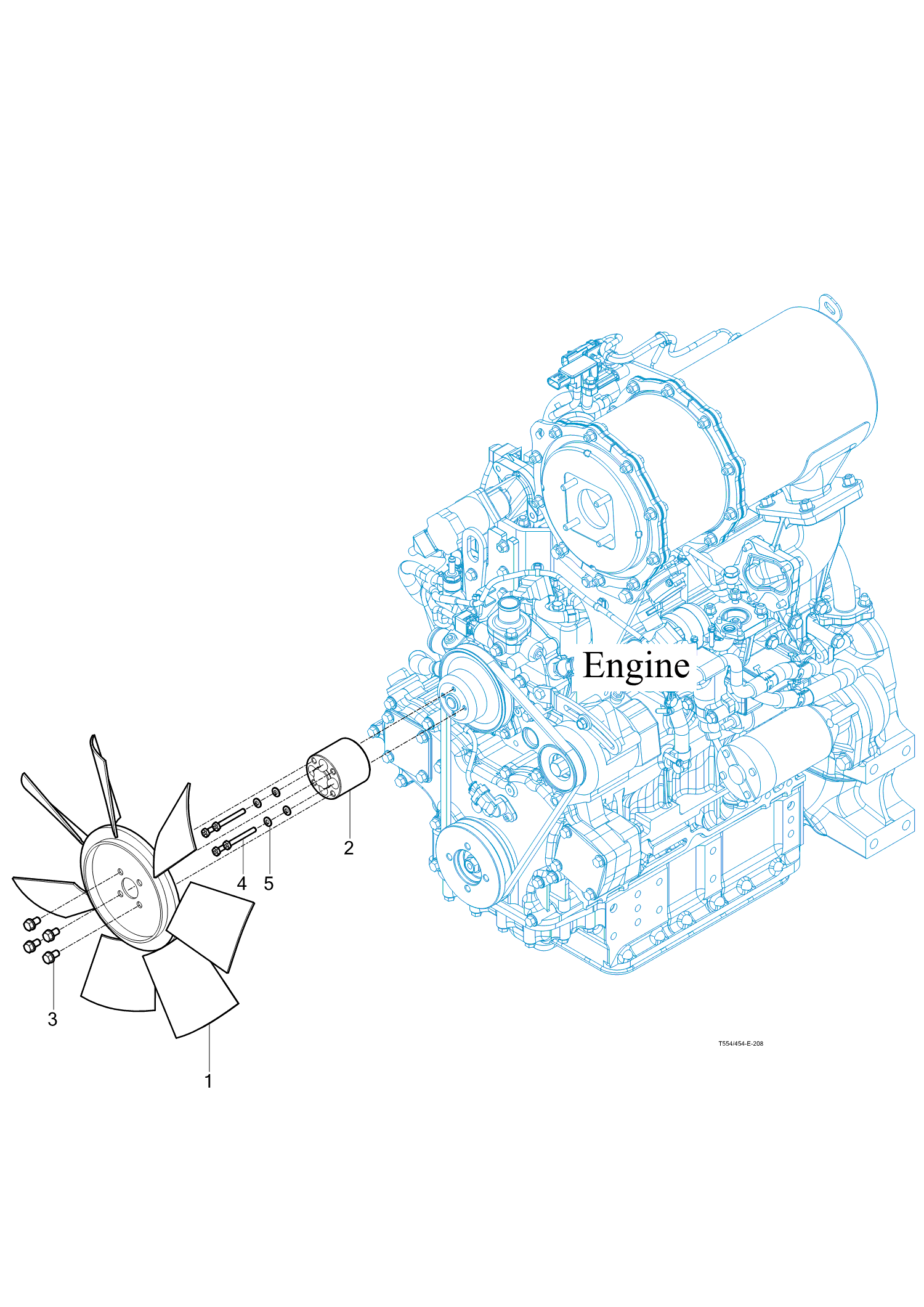 Engine

2

4

5

3

1

T554/454-E-208