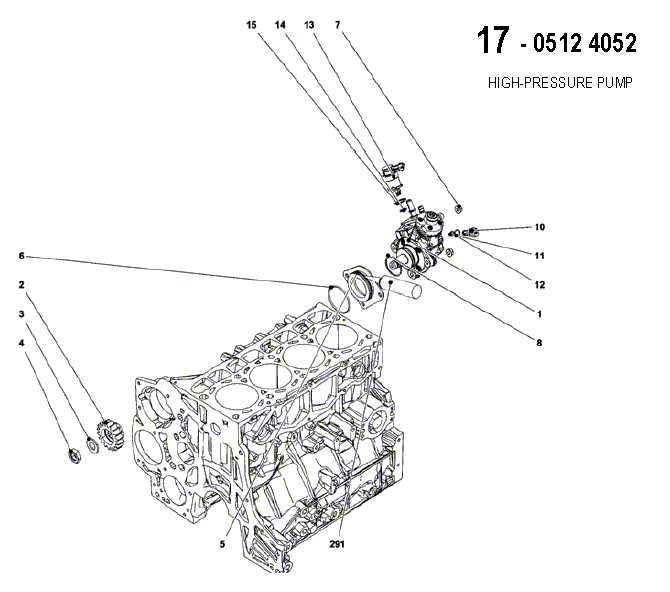 17 - 0512 4052

HIGH-PRESSURE PUMP

15
14
13
7
10
11
12
1
8
6
2
3
4
5
291