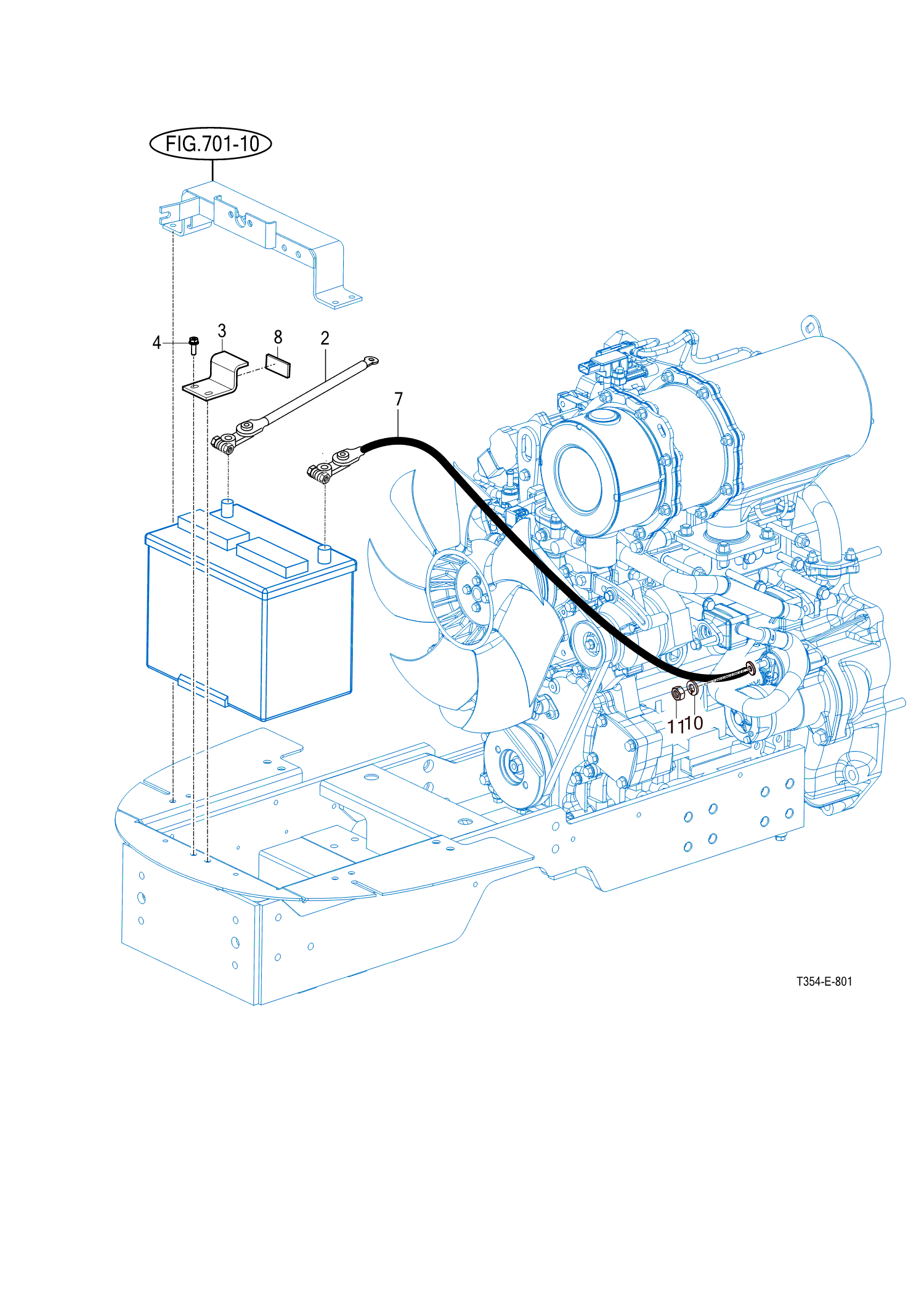 FIG.701-10

4
3
8
2
7
11
10

T354-E-801