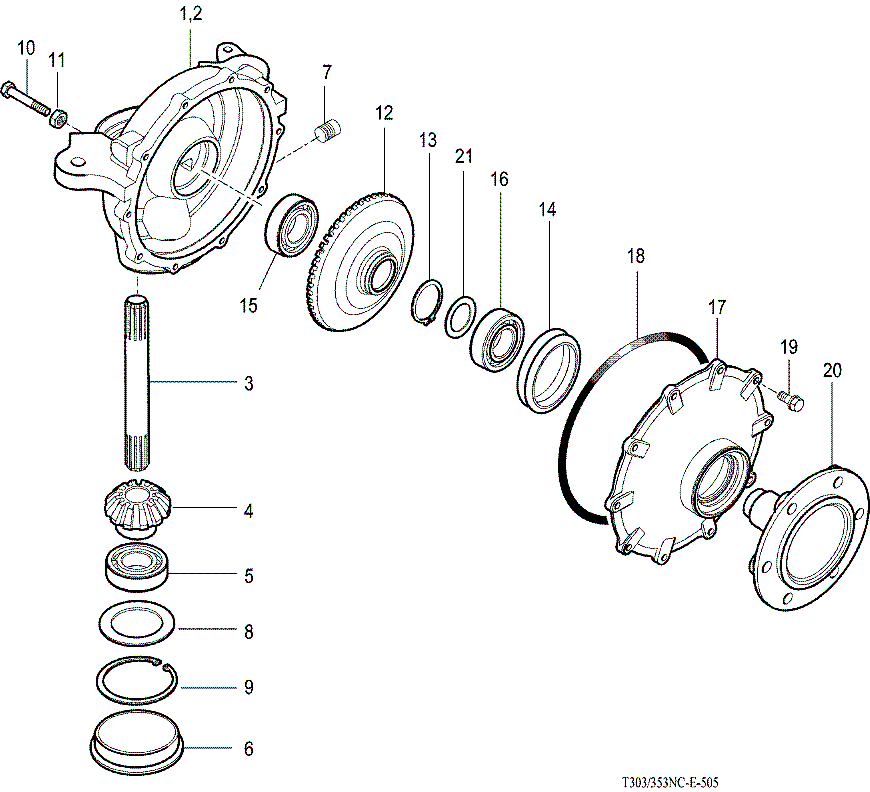 1,2
10
11
7
12
13
21
16
14
18
17
19
20
15
3
4
5
8
9
6
T303/353NC-E-505