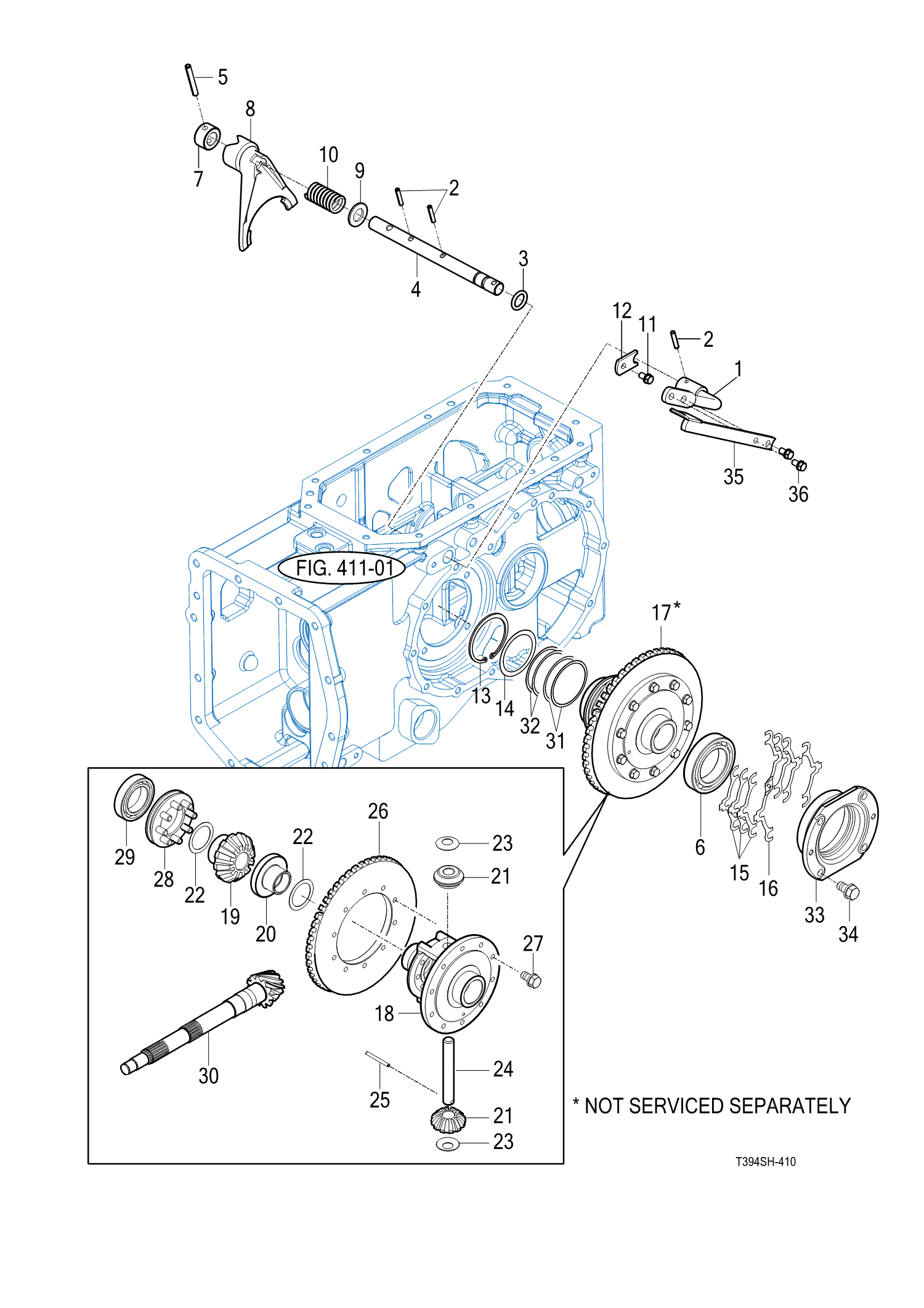 5
8
7
10
9
2
3
4
12
11
2
1
35
36
FIG. 411-01
17*
13
14
32
31
6
15
16
33
34
29
28
22
19
20
22
26
23
21
27
18
30
24
25
21
23
* NOT SERVICED SEPARATELY
T394SH-410