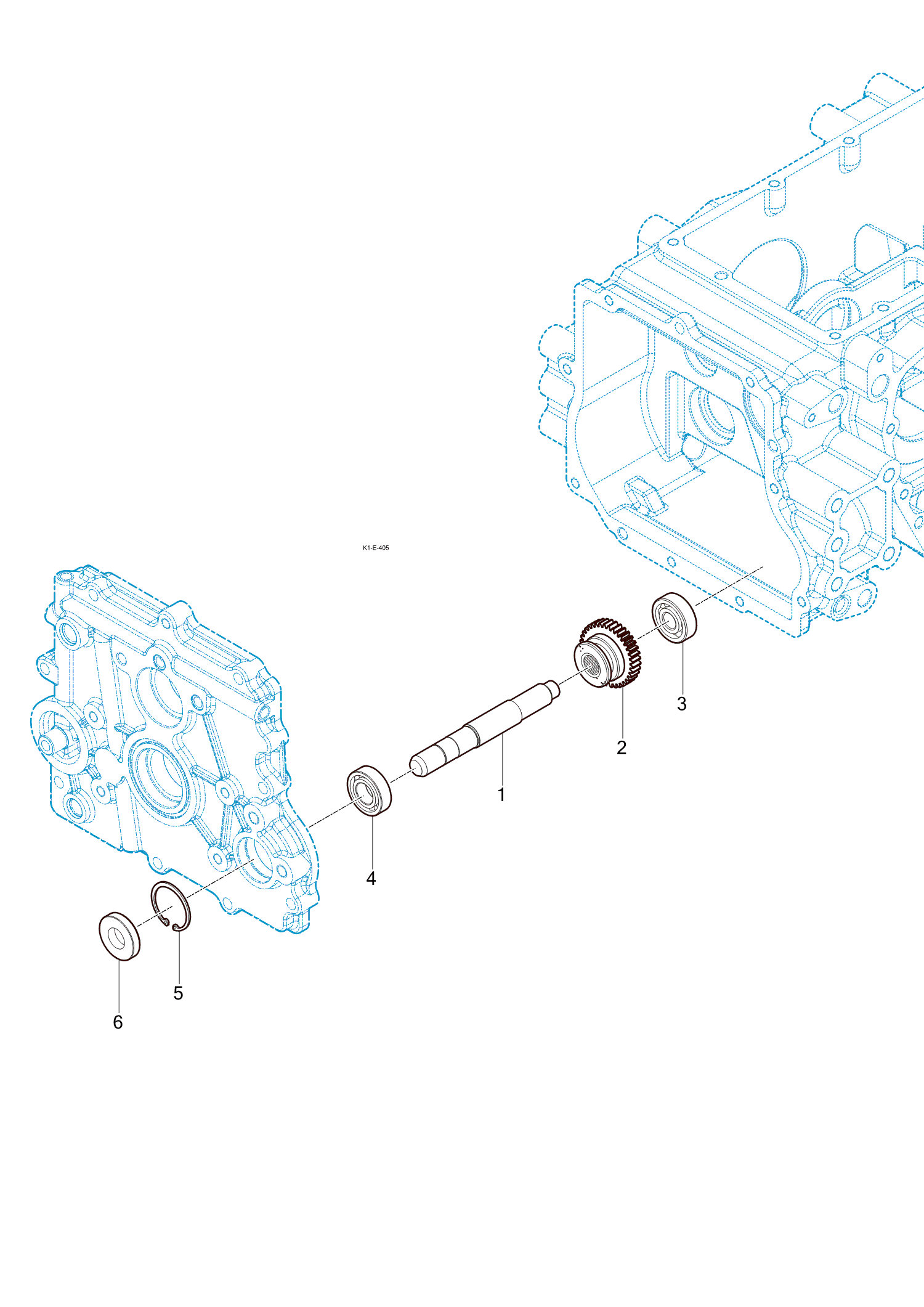 K1-E-405

3

2

1

4

5

6