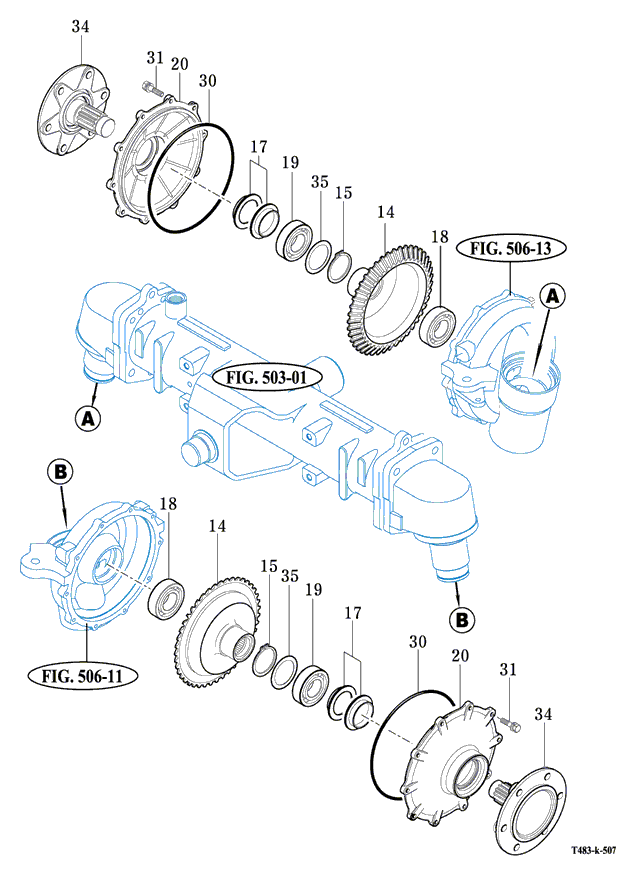 34
31
20
30
17
19
35
15
14
18
FIG. 506-13
A
FIG. 503-01
A
B
18
14
15
35
19
17
30
20
31
34
B
FIG. 506-11
T483-k-507